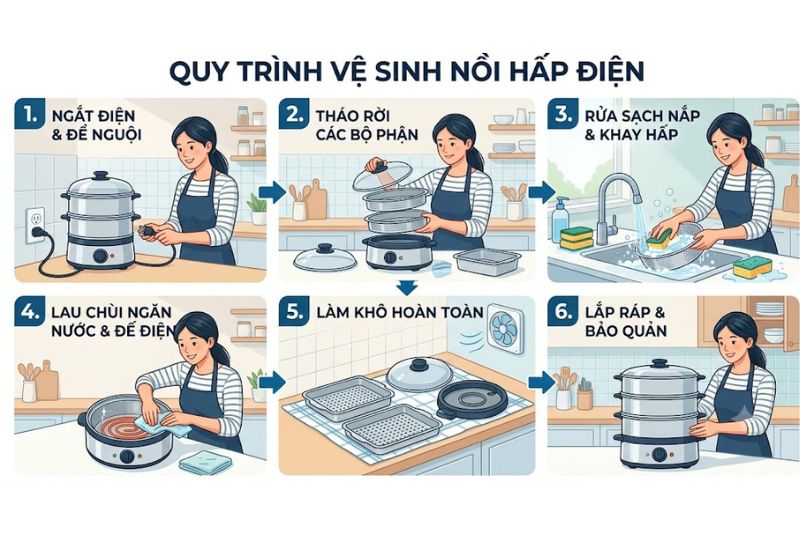 QUY TRÌNH VỆ SINH NỒI HẤP ĐIỆN

1. NGẮT ĐIỆN & ĐỂ NGUỘI

2. THÁO RỜI CÁC BỘ PHẬN

3. RỬA SẠCH NẮP & KHAY HẤP

4. LAU CHÙI NGĂN NƯỚC & ĐẾ ĐIỆN

5. LÀM KHÔ HOÀN TOÀN

6. LẮP RÁP & BẢO QUẢN