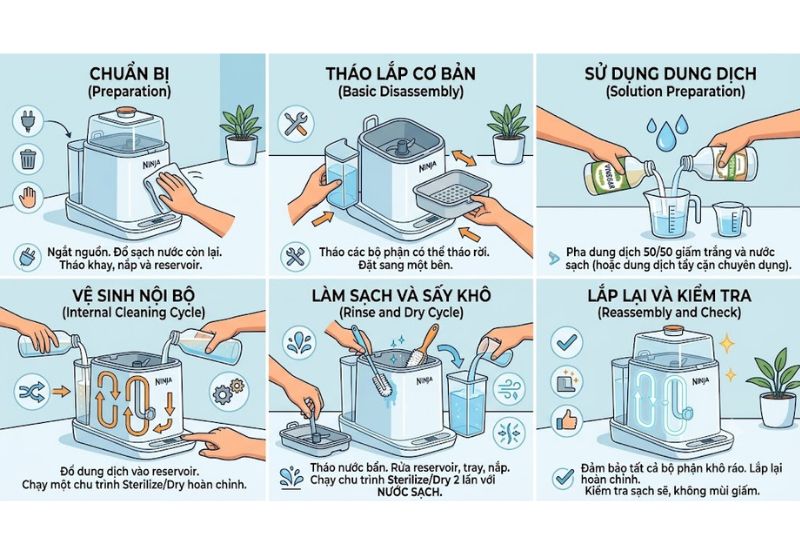 CHUẨN BỊ
(Preparation)

NINJA

Ngắt nguồn. Đổ sạch nước còn lại. Tháo khay, nắp và reservoir.

THÁO LẮP CƠ BẢN
(Basic Disassembly)

NINJA

Tháo các bộ phận có thể tháo rời. Đặt sang một bên.

SỬ DỤNG DUNG DỊCH
(Solution Preparation)

VINEGAR

Pha dung dịch 50/50 giấm trắng và nước sạch (hoặc dung dịch tẩy cặn chuyên dụng).

VỆ SINH NỘI BỘ
(Internal Cleaning Cycle)

NINJA

Đổ dung dịch vào reservoir. Chạy một chu trình Sterilize/Dry hoàn chỉnh.

LÀM SẠCH VÀ SẤY KHÔ
(Rinse and Dry Cycle)

NINJA

Tháo nước bẩn. Rửa reservoir, tray, nắp. Chạy chu trình Sterilize/Dry 2 lần với NƯỚC SẠCH.

LẮP LẠI VÀ KIỂM TRA
(Reassembly and Check)

NINJA

Đảm bảo tất cả bộ phận khô ráo. Lắp lại hoàn chỉnh. Kiểm tra sạch sẽ, không mùi giấm.