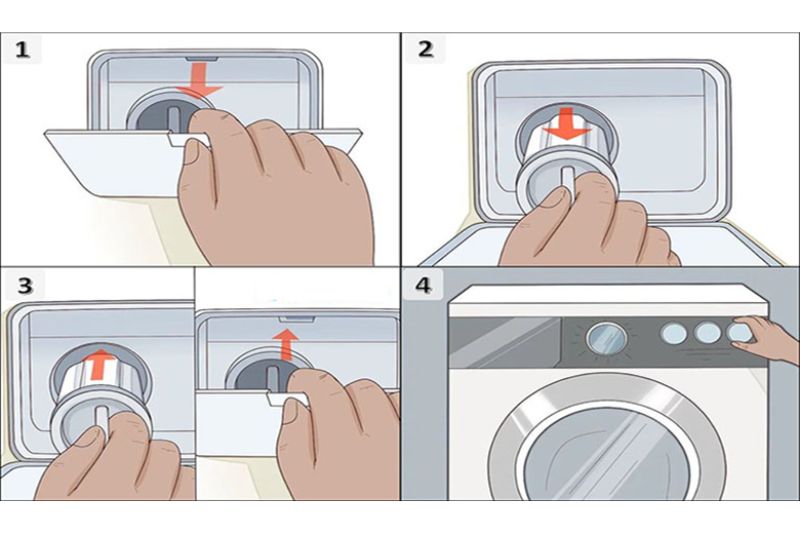 1

2

3

4